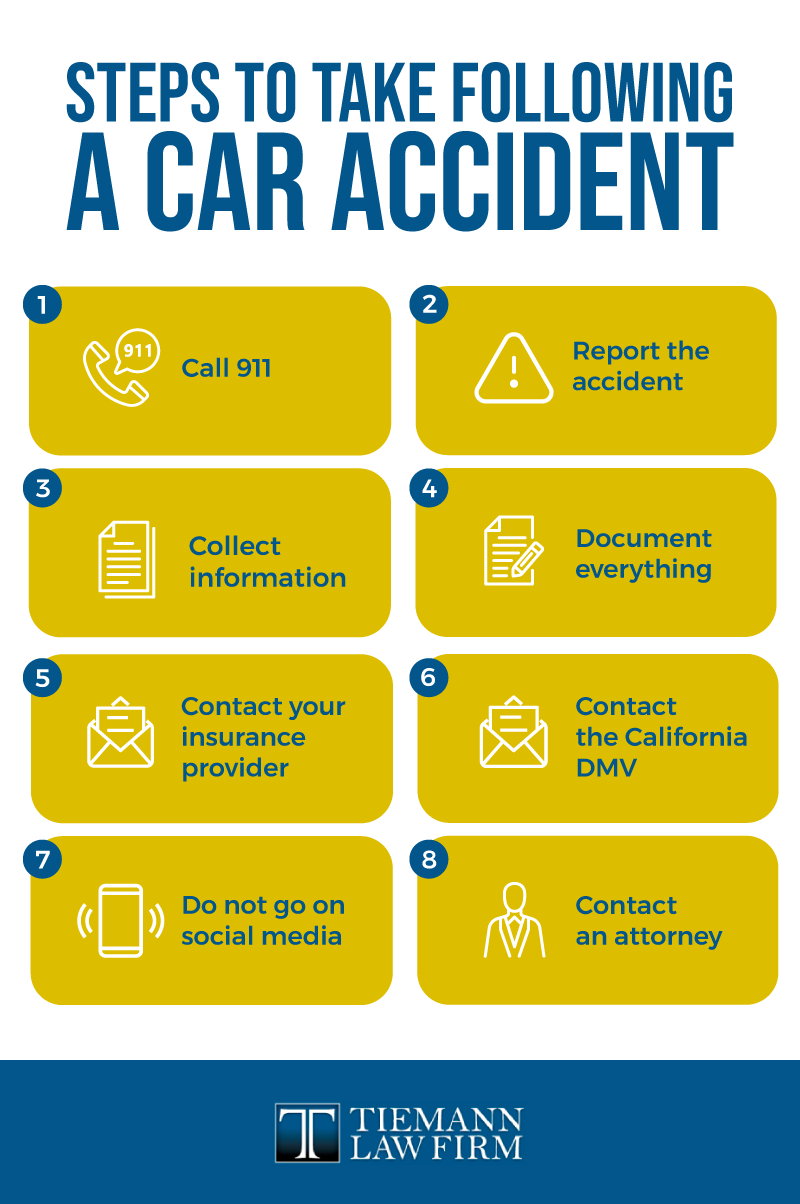 STEPS TO TAKE FOLLOWING A CAR ACCIDENT

1

911

Call 911

2

Report the accident

3

Collect information

4

Document everything

5

Contact your insurance provider

6

Contact the California DMV

7

Do not go on social media

8

Contact an attorney

T TIEMANN LAW FIRM